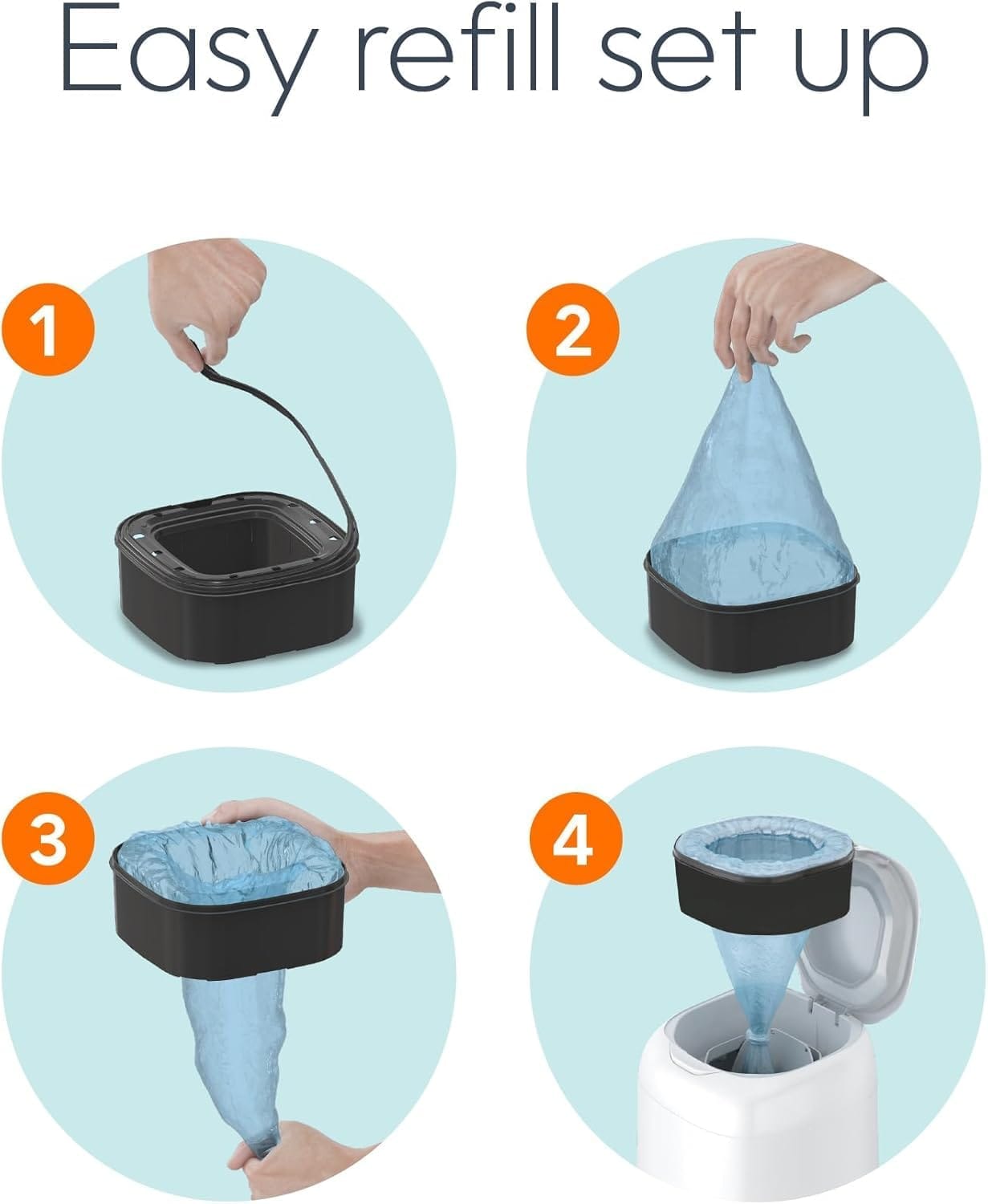 Easy refill set up

1

2

3

4